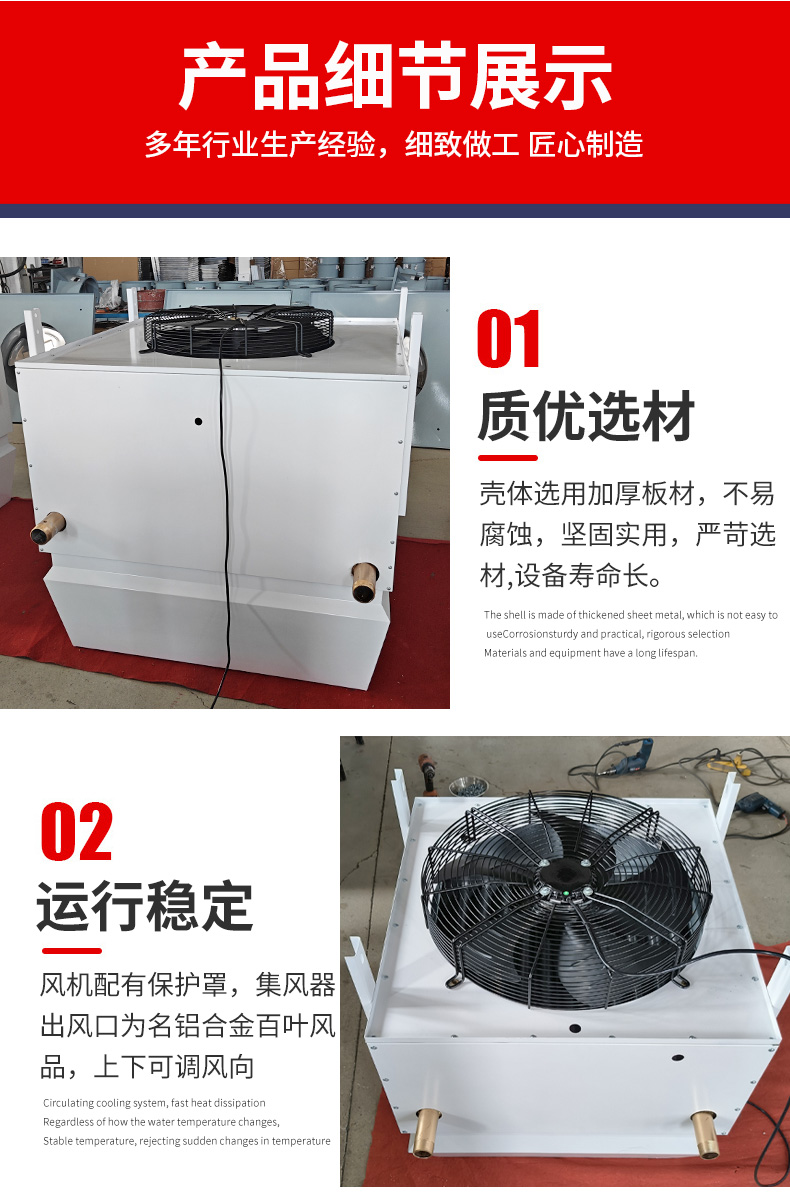 产品细节展示
多年行业生产经验，细致做工 匠心制造

01
质优选材
壳体选用加厚板材，不易腐蚀，坚固实用，严苛选材,设备寿命长。
The shell is made of thickened sheet metal, which is not easy to useCorrosionsturdy and practical, rigorous selection Materials and equipment have a long lifespan.

02
运行稳定
风机配有保护罩，集风器出风口为名铝合金百叶风品，上下可调风向
Circulating cooling system, fast heat dissipation
Regardless of how the water temperature changes,
Stable temperature, rejecting sudden changes in temperature